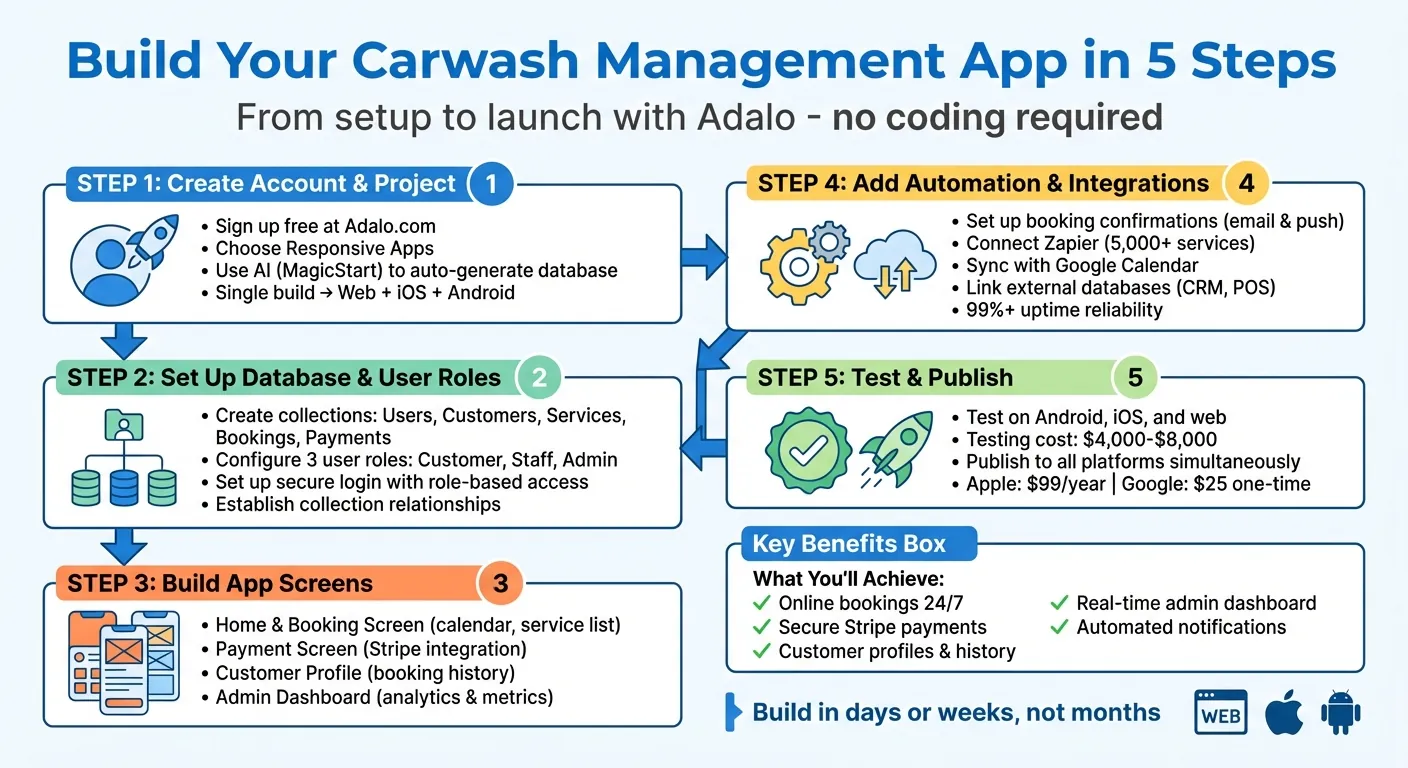 Build Your Carwash Management App in 5 Steps

From setup to launch with Adalo - no coding required

STEP 1: Create Account & Project 1

• Sign up free at Adalo.com
• Choose Responsive Apps
• Use AI (MagicStart) to auto-generate database
• Single build → Web + iOS + Android

STEP 2: Set Up Database & User Roles 2

• Create collections: Users, Customers, Services, Bookings, Payments
• Configure 3 user roles: Customer, Staff, Admin
• Set up secure login with role-based access
• Establish collection relationships

STEP 3: Build App Screens 3

• Home & Booking Screen (calendar, service list)
• Payment Screen (Stripe integration)
• Customer Profile (booking history)
• Admin Dashboard (analytics & metrics)

STEP 4: Add Automation & Integrations 4

• Set up booking confirmations (email & push)
• Connect Zapier (5,000+ services)
• Sync with Google Calendar
• Link external databases (CRM, POS)
• 99%+ uptime reliability

STEP 5: Test & Publish 5

• Test on Android, iOS, and web
• Testing cost: $4,000-$8,000
• Publish to all platforms simultaneously
• Apple: $99/year | Google: $25 one-time

Key Benefits Box

What You'll Achieve:
✓ Online bookings 24/7
✓ Secure Stripe payments
✓ Customer profiles & history
✓ Real-time admin dashboard
✓ Automated notifications

Build in days or weeks, not months

WEB